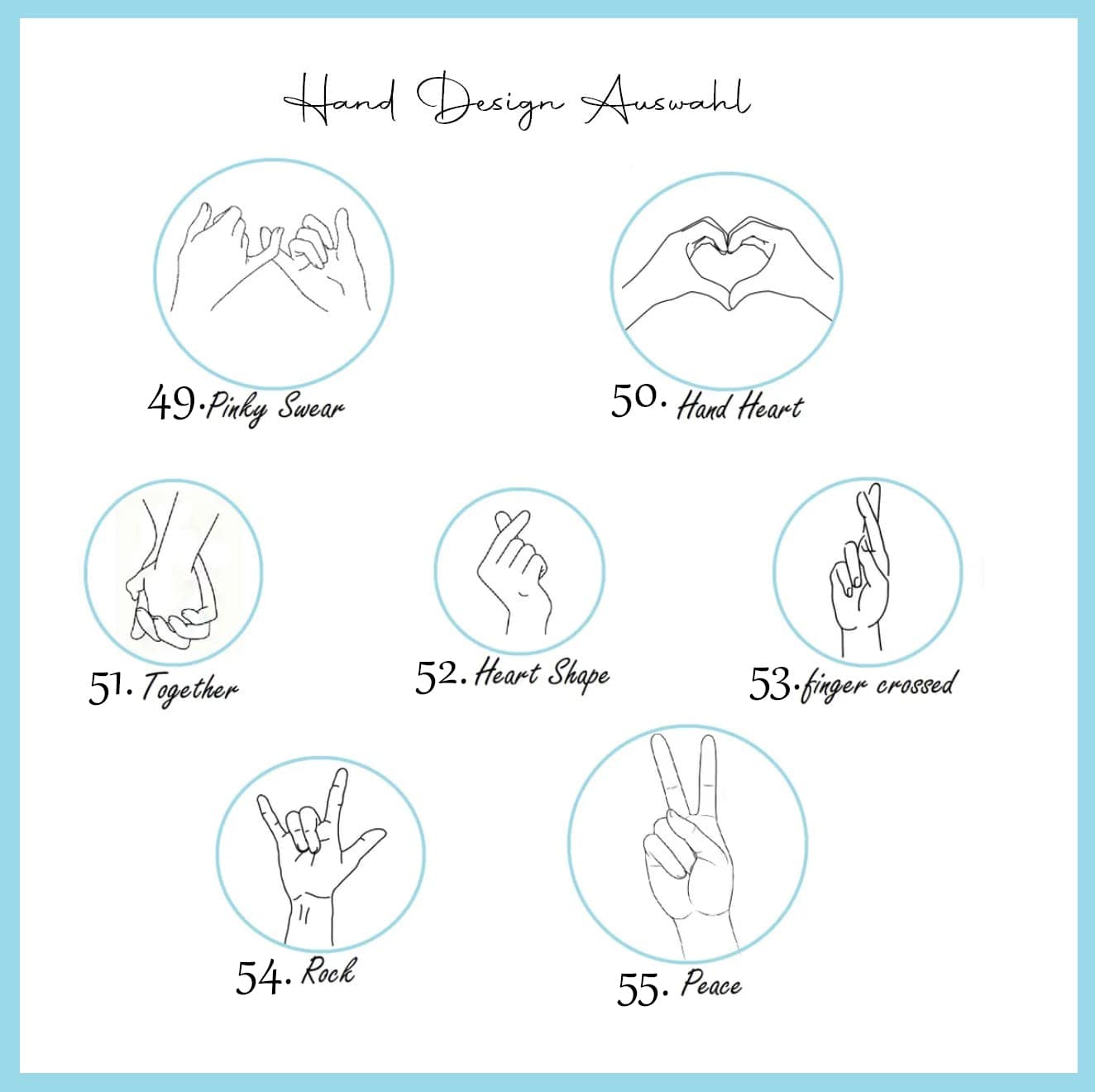 Hand Design Auswahl

49. Pinky Swear

50. Hand Heart

51. Together

52. Heart Shape

53. finger crossed

54. Rock

55. Peace